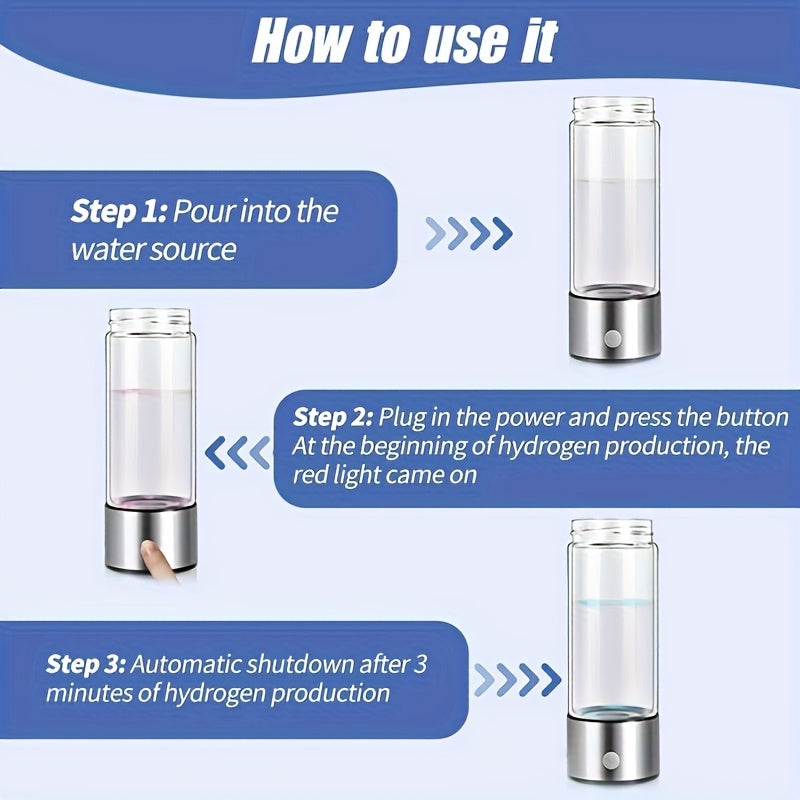 How to use it

Step 1: Pour into the water source

Step 2: Plug in the power and press the button At the beginning of hydrogen production, the red light came on

Step 3: Automatic shutdown after 3 minutes of hydrogen production