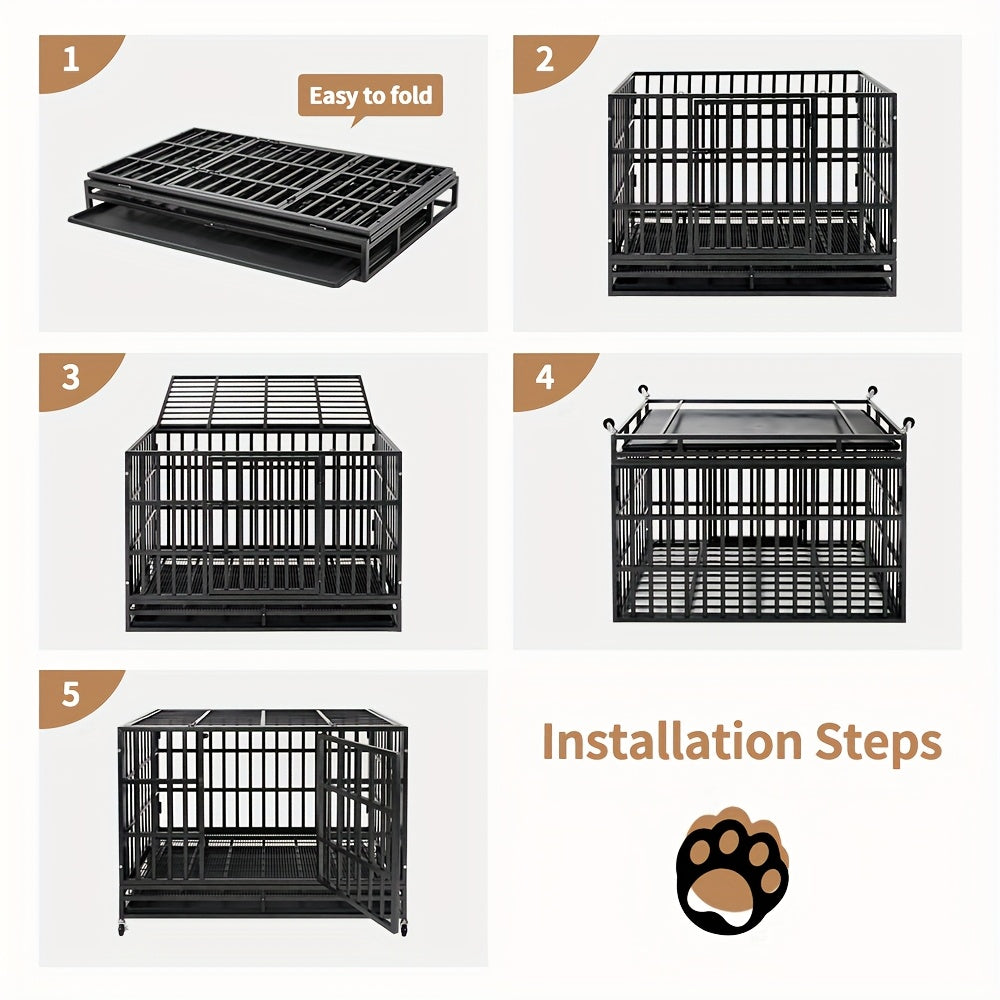 1

Easy to fold

2

3

4

5

Installation Steps