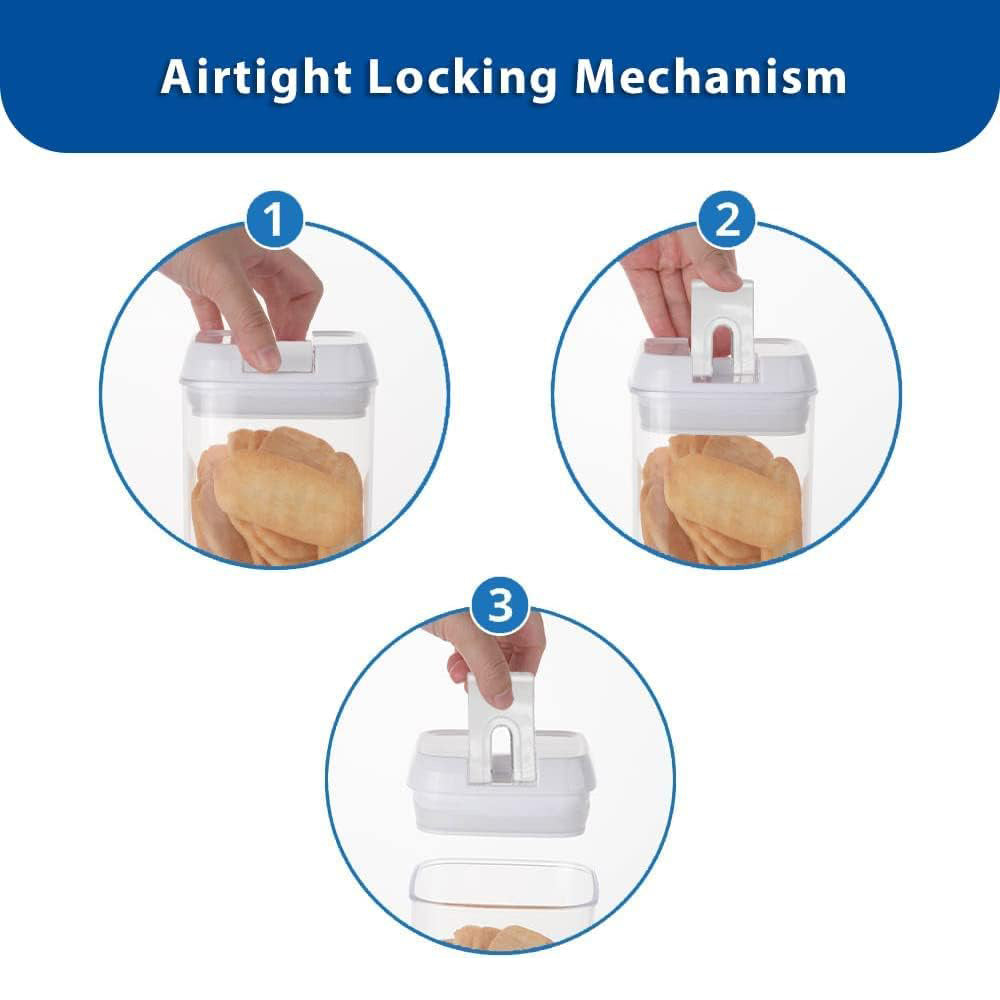 Airtight Locking Mechanism

1

2

3